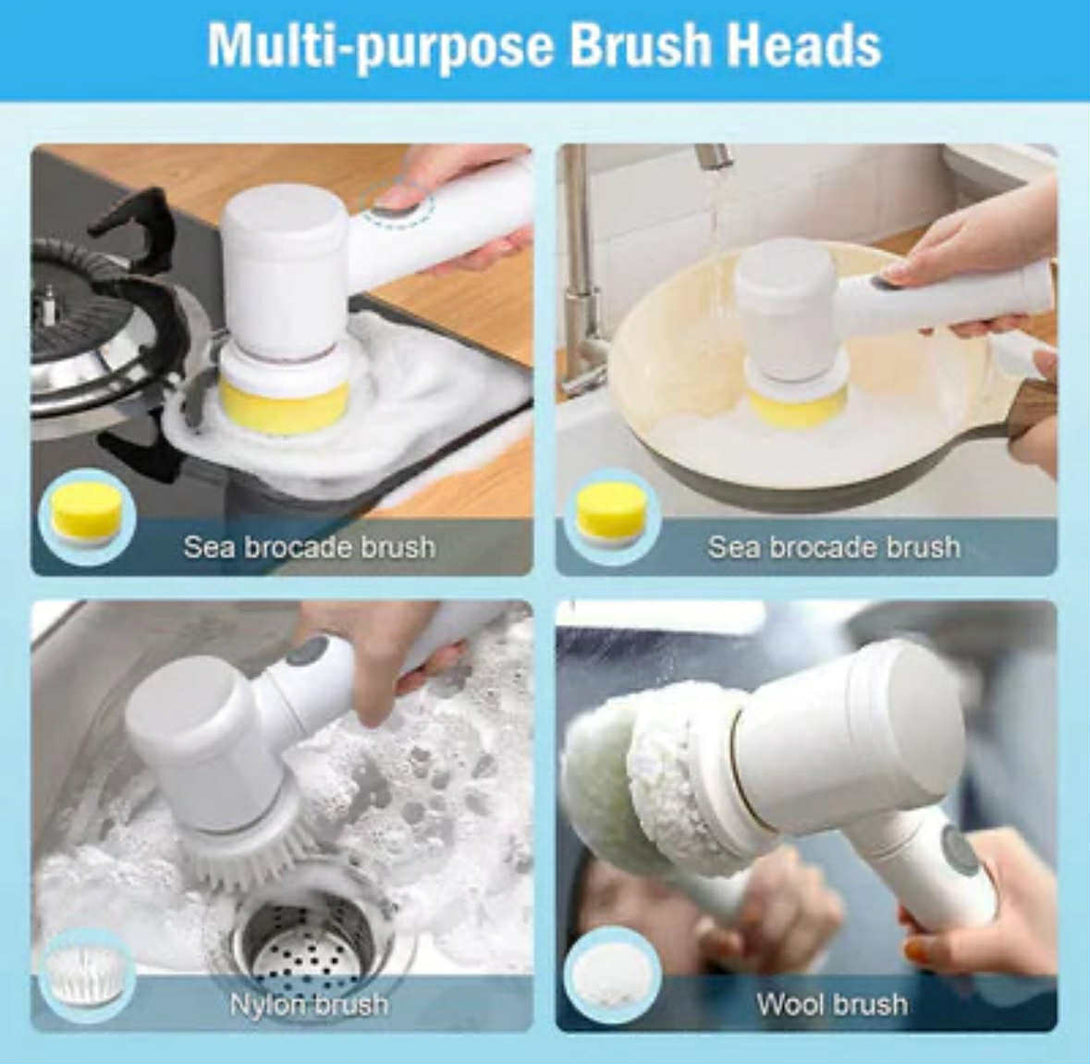 Multi-purpose Brush Heads

Sea brocade brush

Sea brocade brush

Nylon brush

Wool brush